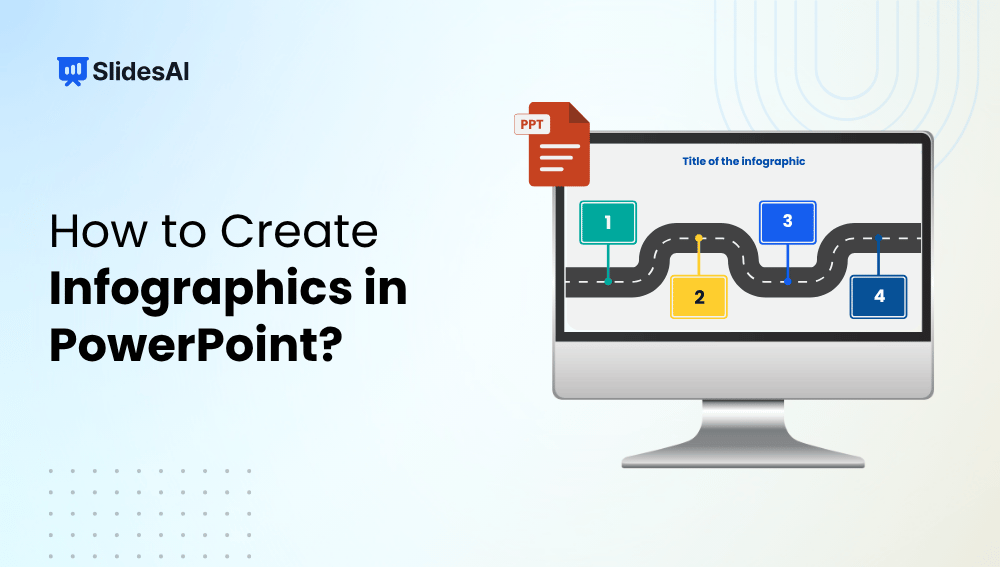 SlidesAI

How to Create Infographics in PowerPoint?

PPT

Title of the infographic

1

2

3

4